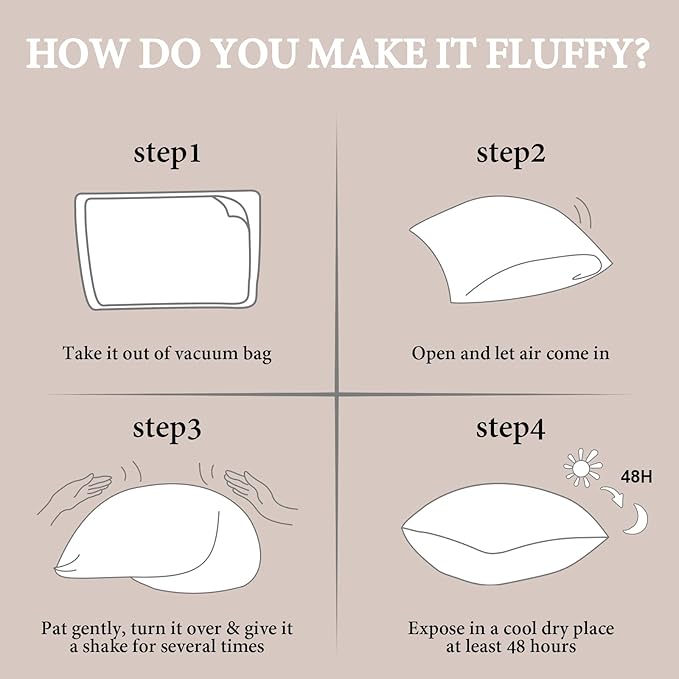 HOW DO YOU MAKE IT FLUFFY?

step1

Take it out of vacuum bag

step2

Open and let air come in

step3

Pat gently, turn it over & give it a shake for several times

step4

48H

Expose in a cool dry place at least 48 hours