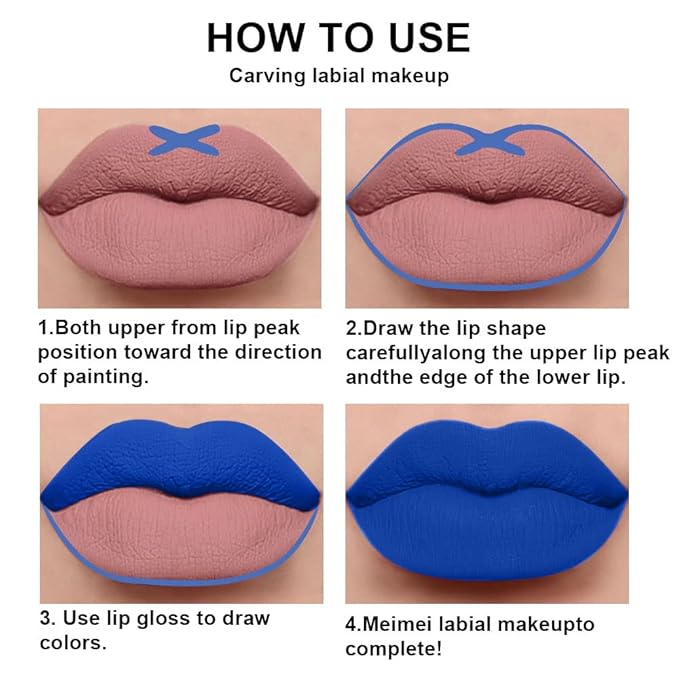 HOW TO USE
Carving labial makeup

1.Both upper from lip peak position toward the direction of painting.

2.Draw the lip shape carefullyalong the upper lip peak andthe edge of the lower lip.

3. Use lip gloss to draw colors.

4.Meimei labial makeupto complete!