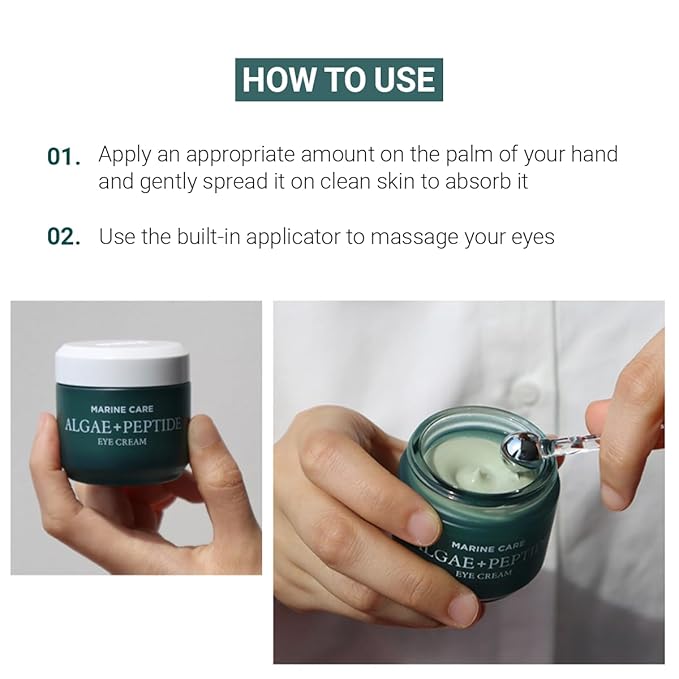 HOW TO USE

01. Apply an appropriate amount on the palm of your hand and gently spread it on clean skin to absorb it

02. Use the built-in applicator to massage your eyes

MARINE CARE
ALGAE+PEPTIDE
EYE CREAM

MARINE CARE
ALGAE+PEPTIDE
EYE CREAM