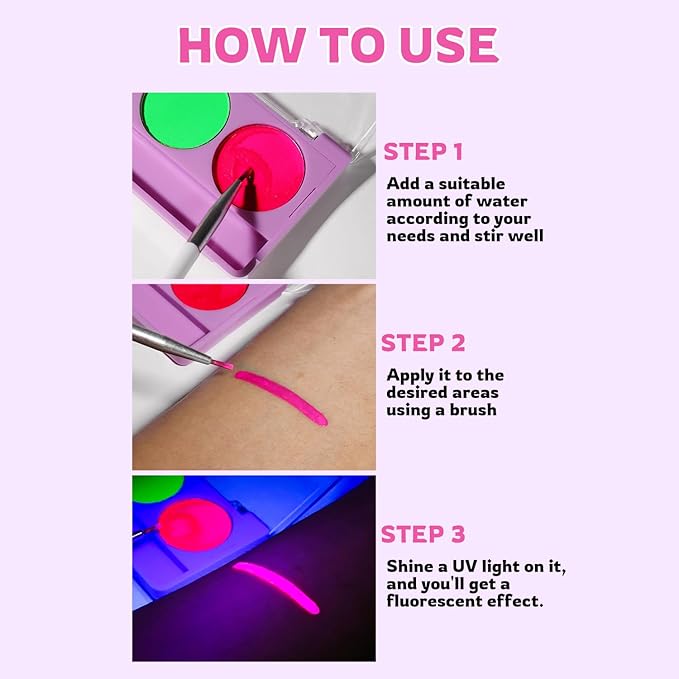 HOW TO USE

STEP 1

Add a suitable amount of water according to your needs and stir well

STEP 2

Apply it to the desired areas using a brush

STEP 3

Shine a UV light on it, and you'll get a fluorescent effect.