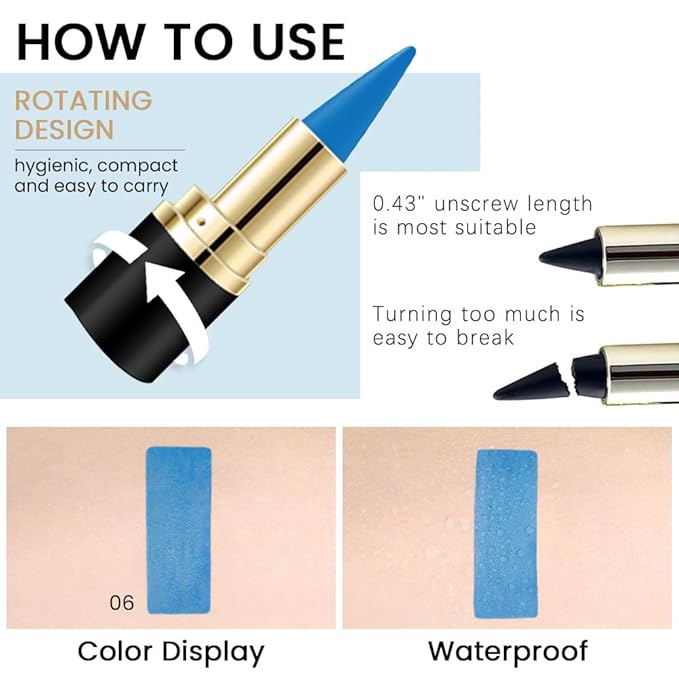 HOW TO USE

ROTATING DESIGN

hygienic, compact and easy to carry

0.43" unscrew length is most suitable

Turning too much is easy to break

06

Color Display

Waterproof