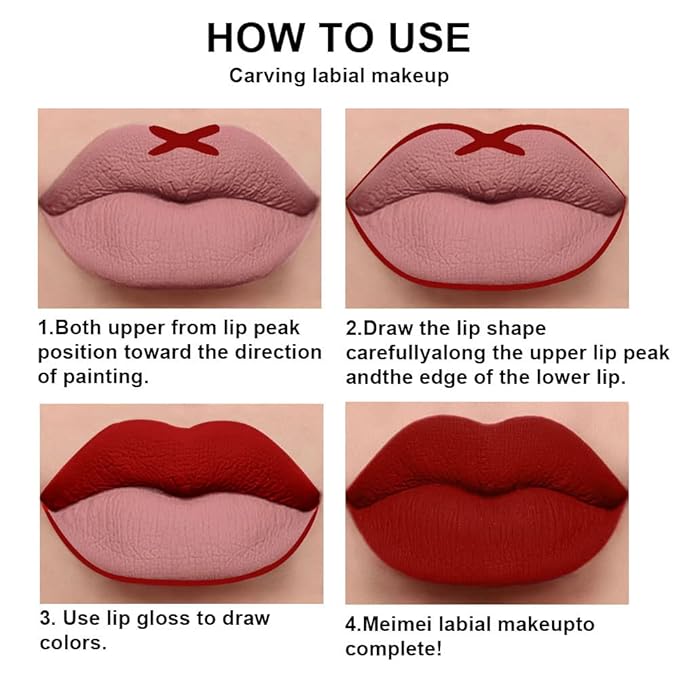 HOW TO USE

Carving labial makeup

1.Both upper from lip peak position toward the direction of painting.

2.Draw the lip shape carefullyalong the upper lip peak andthe edge of the lower lip.

3. Use lip gloss to draw colors.

4.Meimei labial makeupto complete!