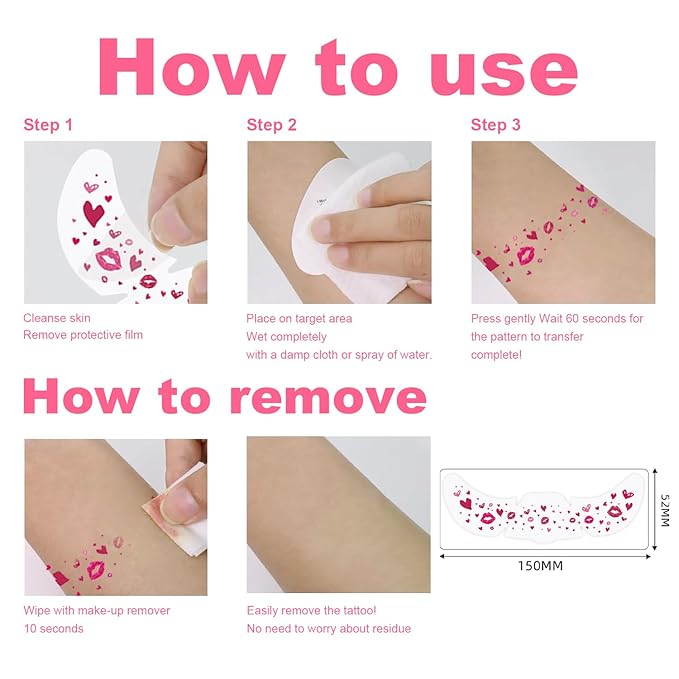 How to use

Step 1

Cleanse skin
Remove protective film

Step 2

Place on target area
Wet completely
with a damp cloth or spray of water.

Step 3

Press gently Wait 60 seconds for the pattern to transfer
complete!

How to remove

Wipe with make-up remover
10 seconds

Easily remove the tattoo!
No need to worry about residue

52MM

150MM